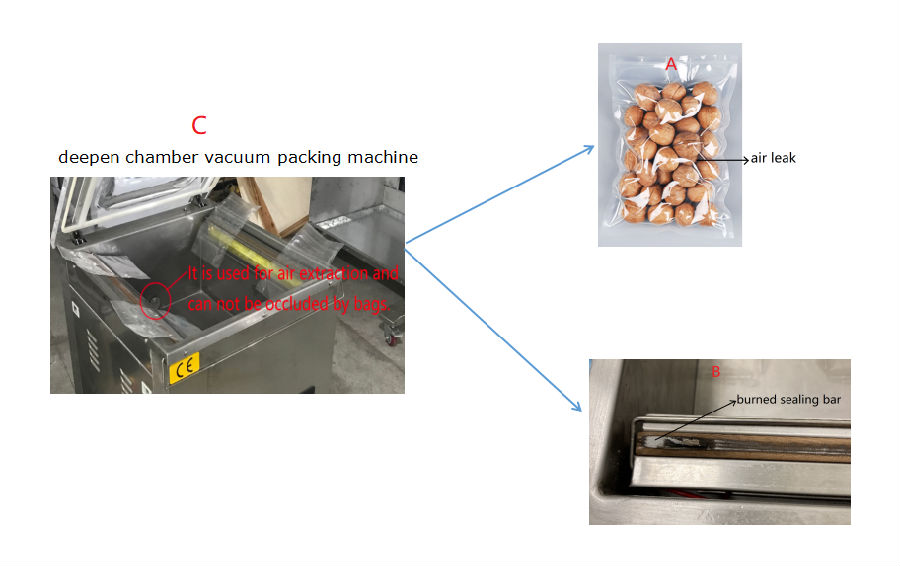 C
deepen chamber vacuum packing machine

It is used for air extraction and can not be occluded by bags.

CE

A

air leak

B

burned sealing bar